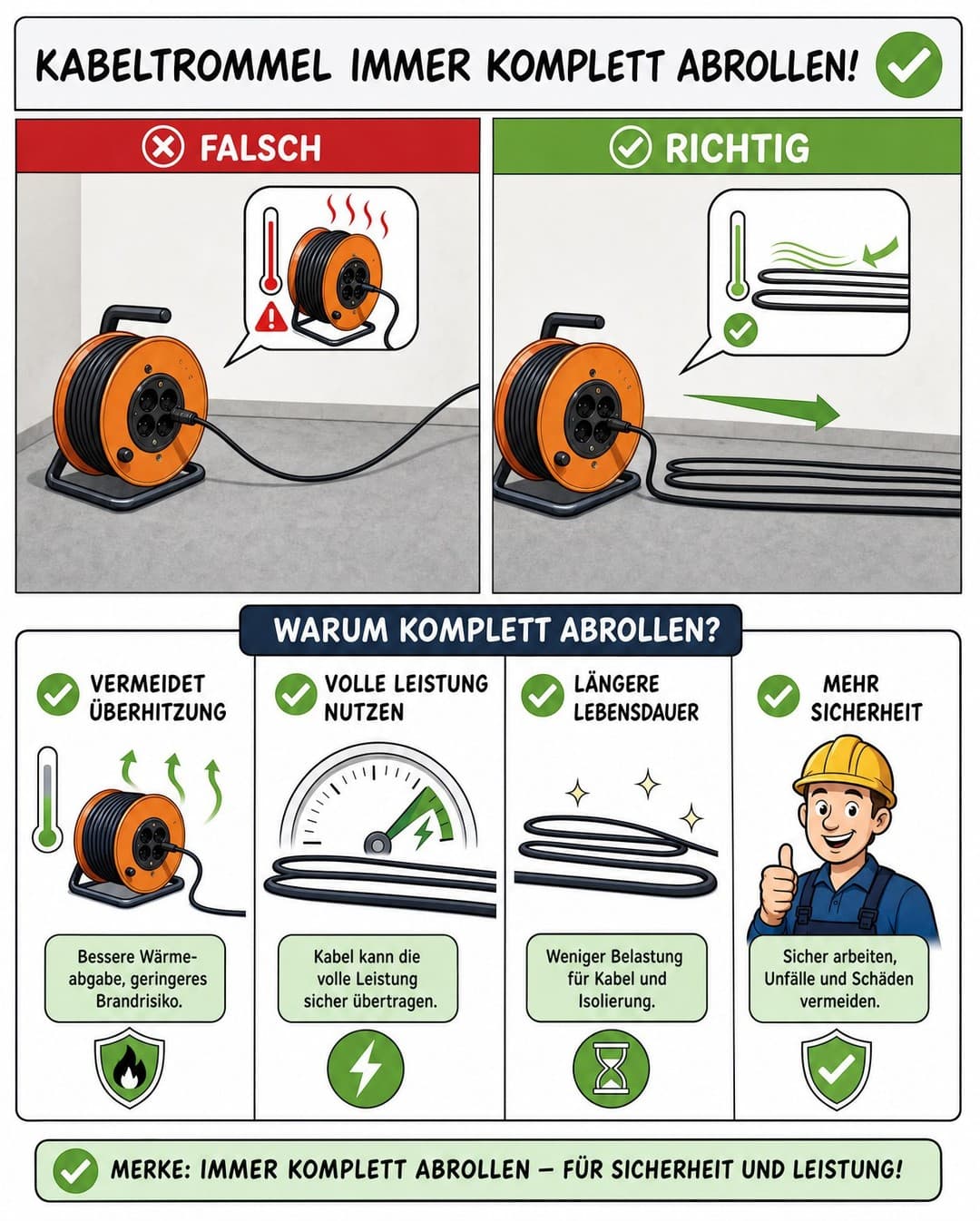 KABELTROMMEL IMMER KOMPLETT ABROLLEN!

FALSCH

RICHTIG

WARUM KOMPLETT ABROLLEN?

VERMEIDET ÜBERHITZUNG

Bessere Wärmeabgabe, geringeres Brandrisiko.

VOLLE LEISTUNG NUTZEN

Kabel kann die volle Leistung sicher übertragen.

LÄNGERE LEBENSDAUER

Weniger Belastung für Kabel und Isolierung.

MEHR SICHERHEIT

Sicher arbeiten, Unfälle und Schäden vermeiden.

MERKE: IMMER KOMPLETT ABROLLEN – FÜR SICHERHEIT UND LEISTUNG!